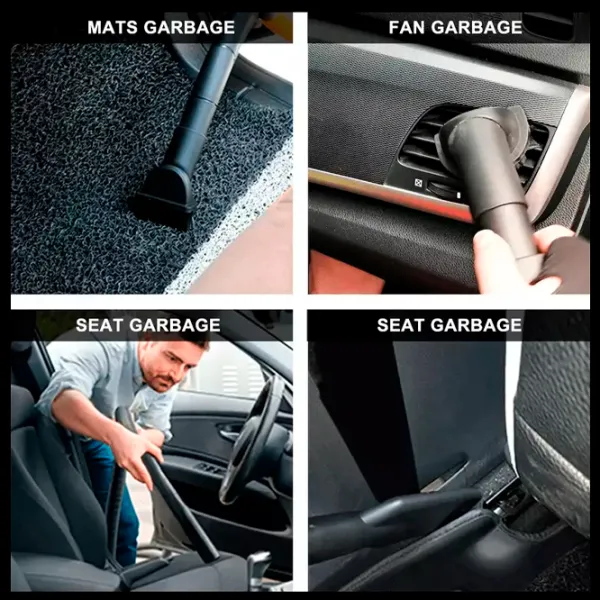 MATS GARBAGE

FAN GARBAGE

SEAT GARBAGE

SEAT GARBAGE