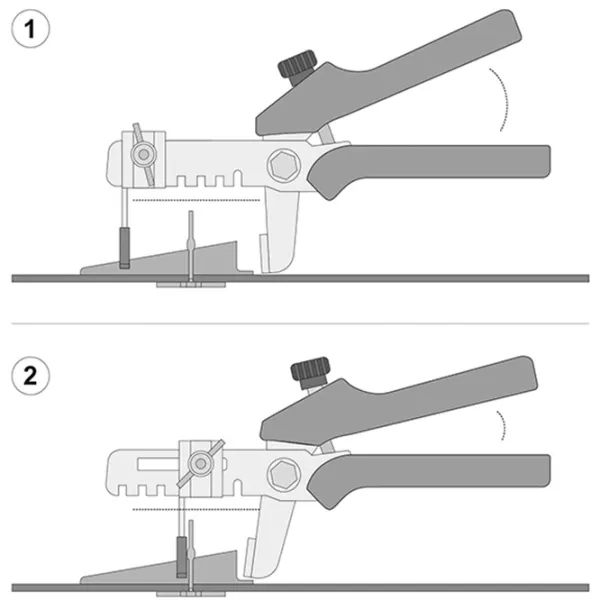 1

2