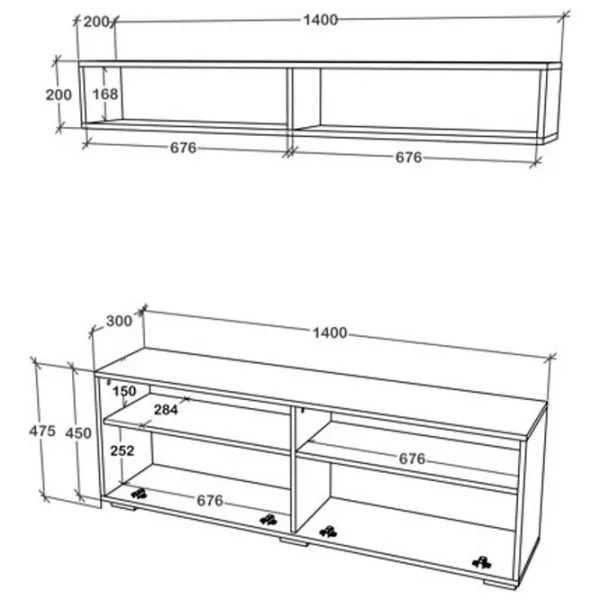 200
1400
200
168
676
676

300
1400
475
450
150
284
252
676
676