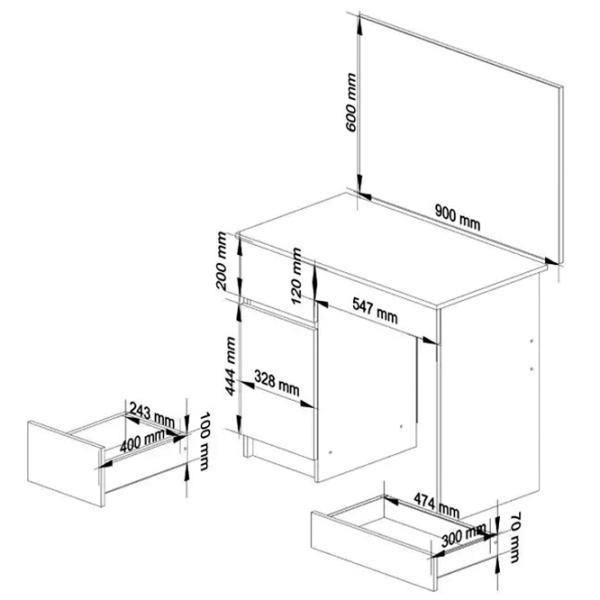 600 mm
900 mm
200 mm
120 mm
547 mm
444 mm
328 mm
243 mm
400 mm
100 mm
474 mm
300 mm
70 mm