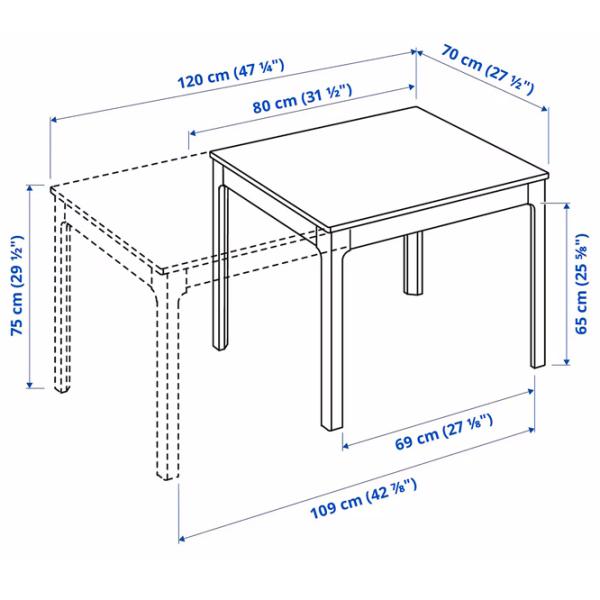 120 cm (47 ¼")
70 cm (27 ½")
80 cm (31 ½")
75 cm (29 ½")
65 cm (25 ⅝")
69 cm (27 ⅛")
109 cm (42 ⅞")