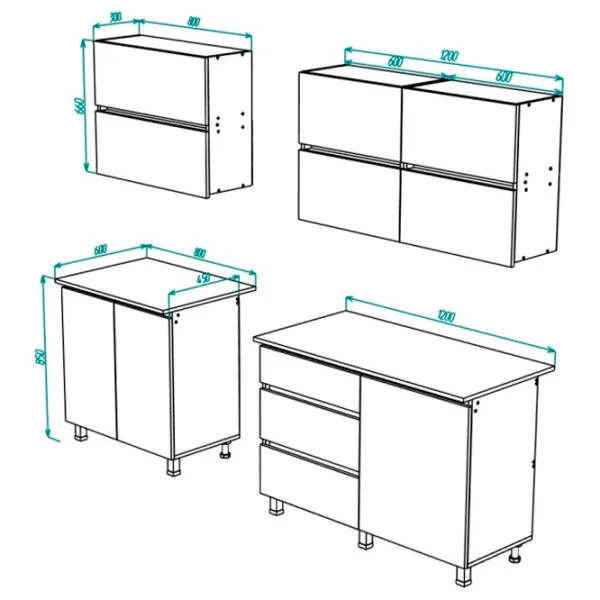 300
800
660
1200
600
600
600
800
450
850
1200