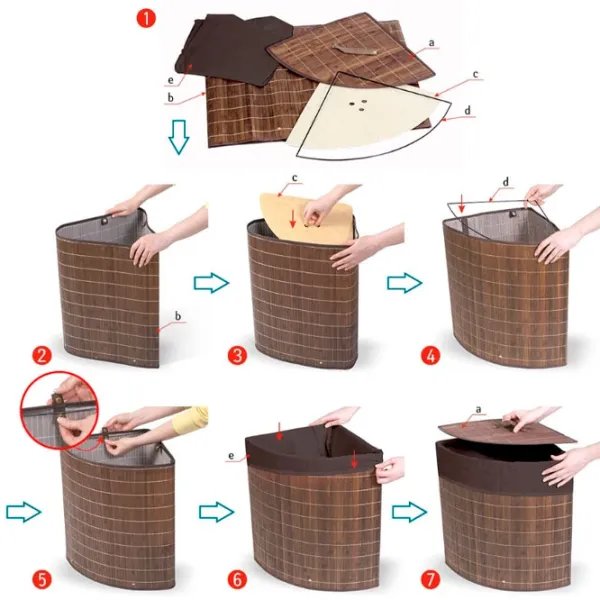 1
a
e
c
b
d

c
d
b
2
3
4

e
a
5
6
7