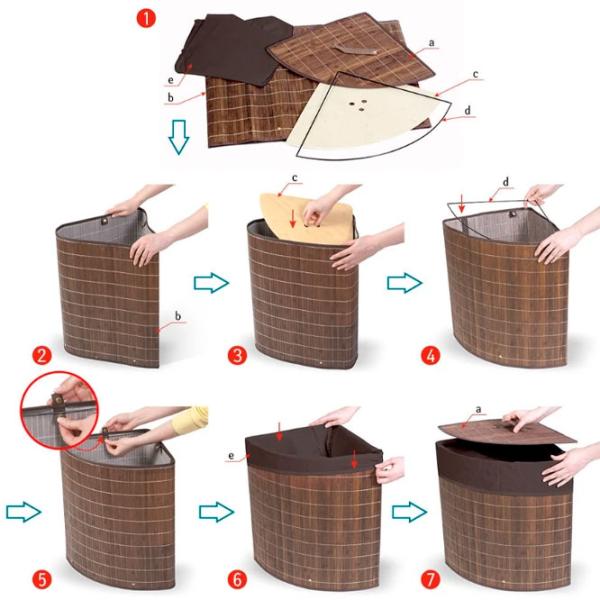 1
a
e
c
b
d
c
d
b
2
3
4
e
a
5
6
7