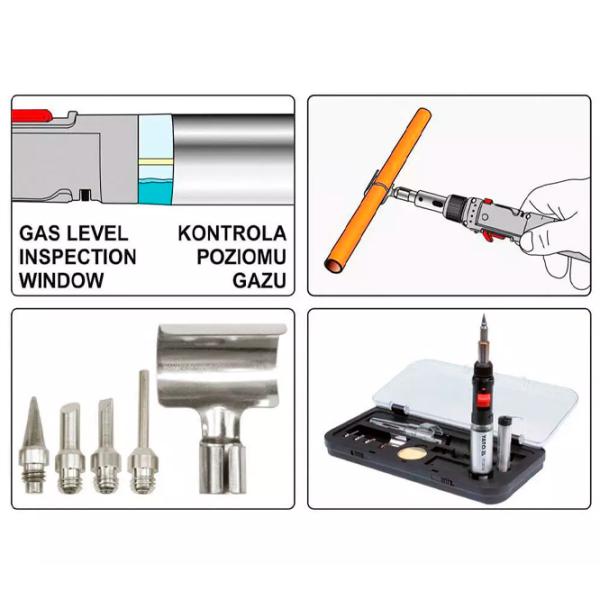 GAS LEVEL INSPECTION WINDOW

KONTROLA POZIOMU GAZU

YATO