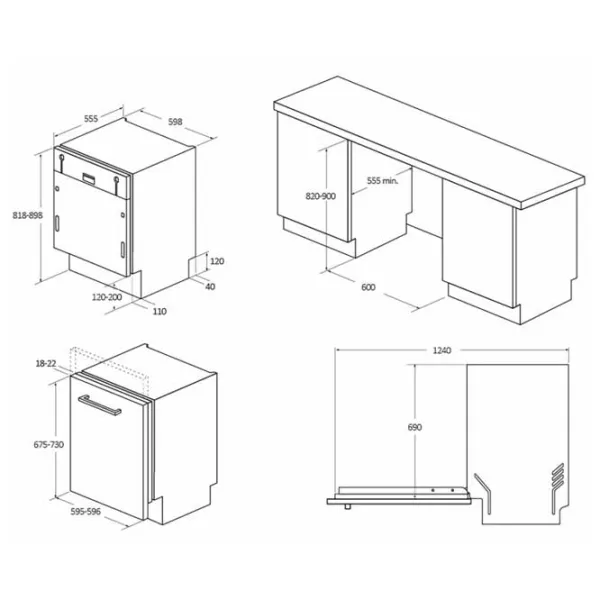 555
598
818-898
120
40
120-200
110

820-900
555 min.
600

18-22
675-730
595-596

1240
690