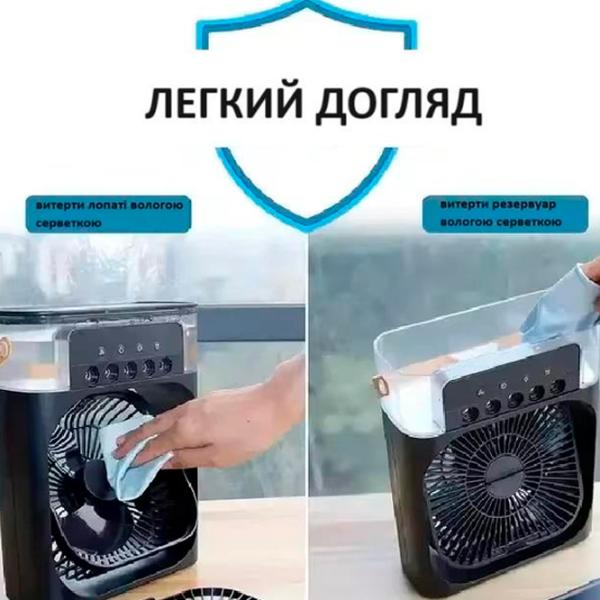 ЛЕГКИЙ ДОГЛЯД

витерти лопаті вологою серветкою

витерти резервуар вологою серветкою