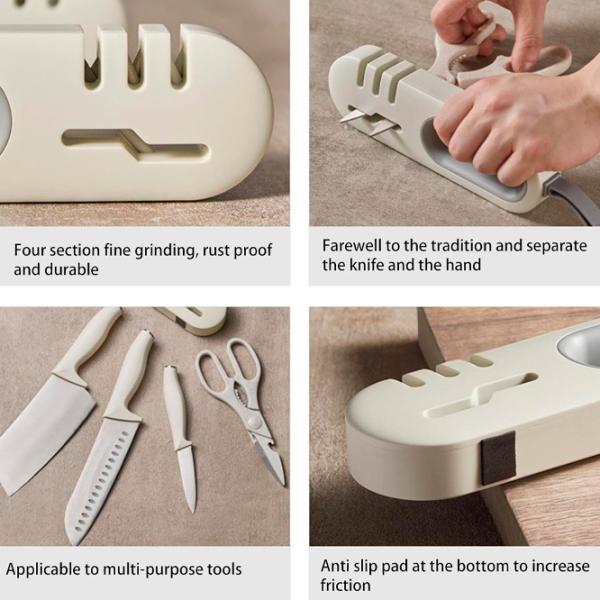 Four section fine grinding, rust proof and durable

Farewell to the tradition and separate the knife and the hand

Applicable to multi-purpose tools

Anti slip pad at the bottom to increase friction