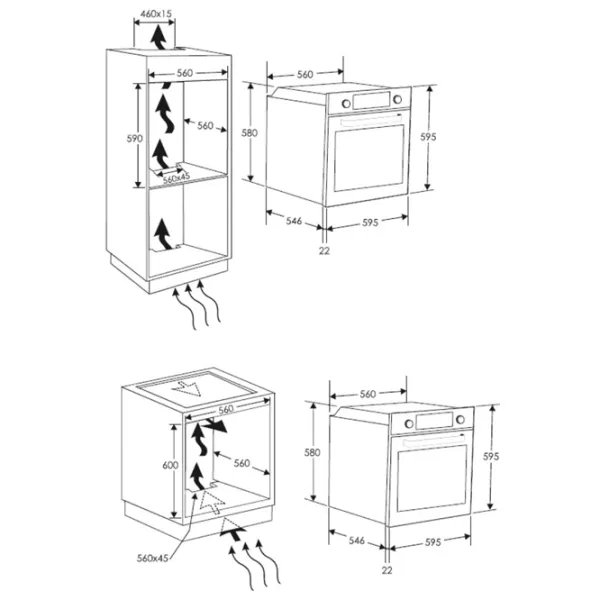 460x15

560

590

560

560x45

560

580

595

546

595

22

560

600

560

560x45

560

580

595

546

595

22