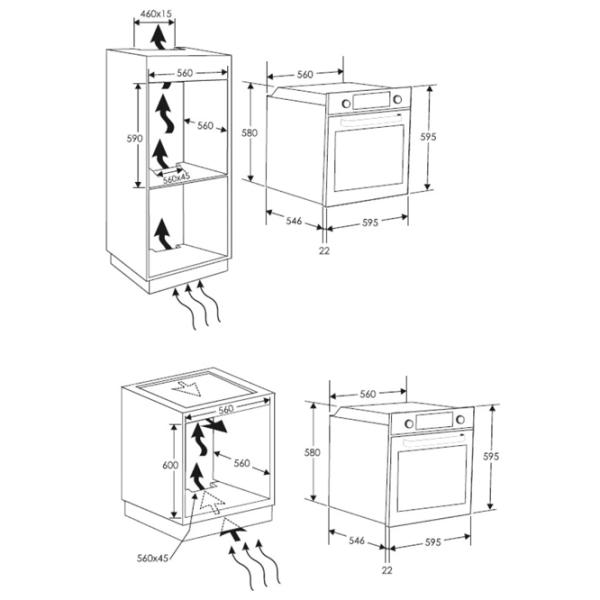 460x15
560
590
560
560x45
560
580
595
546
595
22

560
600
560
560x45
560
580
595
546
595
22