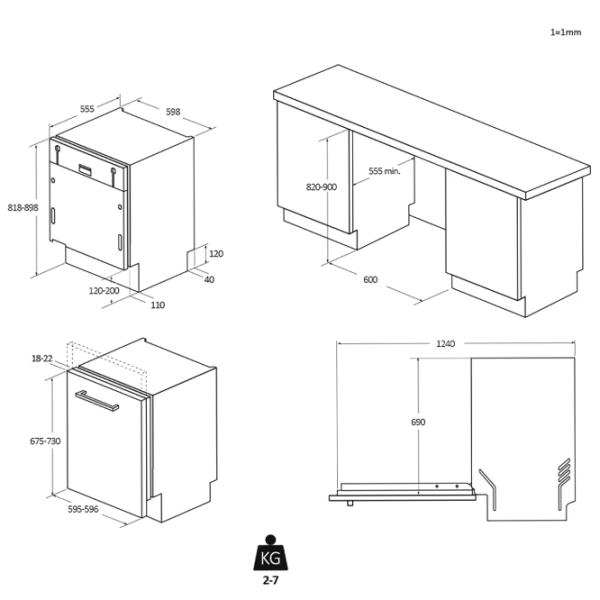 1=1mm

555
598
818-898
120
40
120-200
110

820-900
555 min.
600

18-22
675-730
595-596

1240
690

KG
2-7