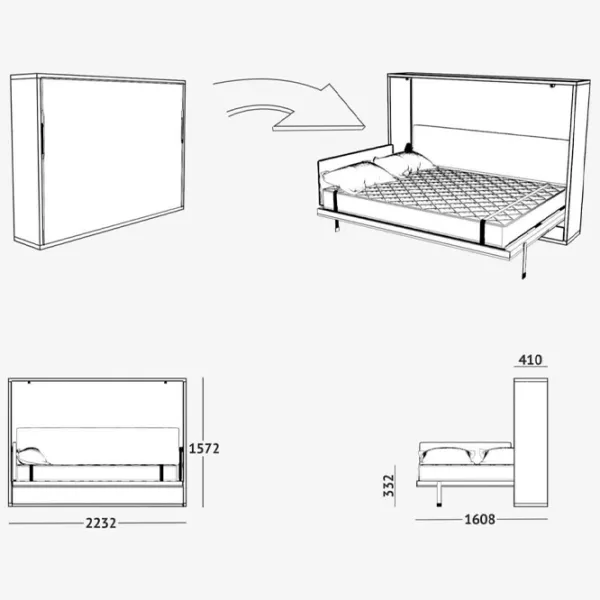 1572
2232
410
332
1608