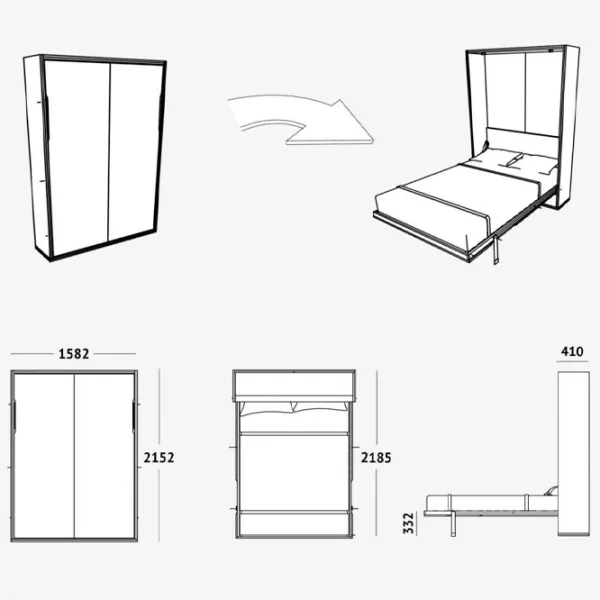 1582

2152

2185

410

332