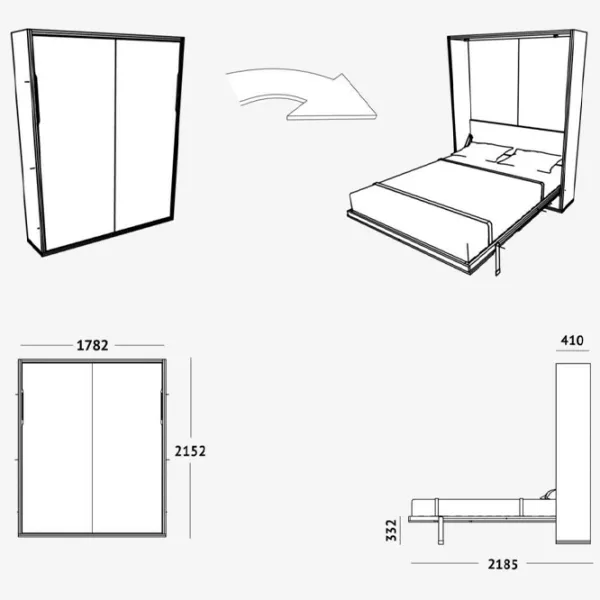 1782

2152

410

332

2185