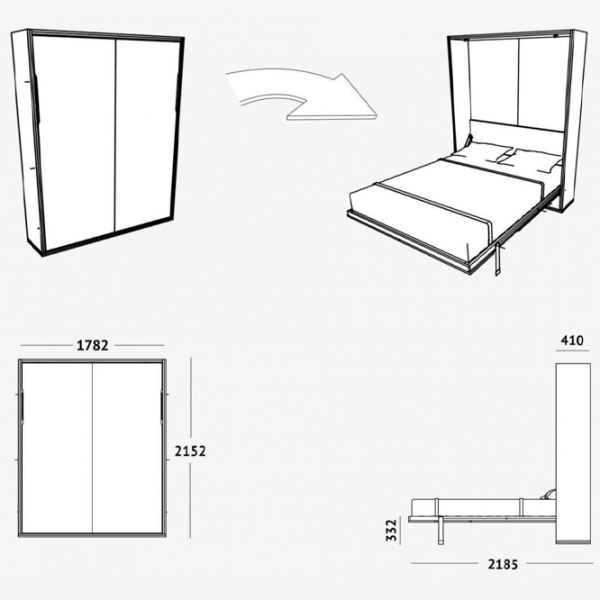 1782

2152

410

332

2185