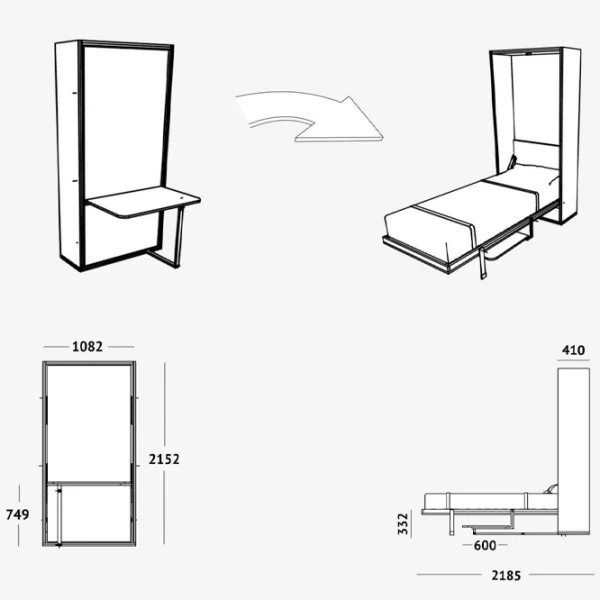 1082

2152

749

410

332

600

2185