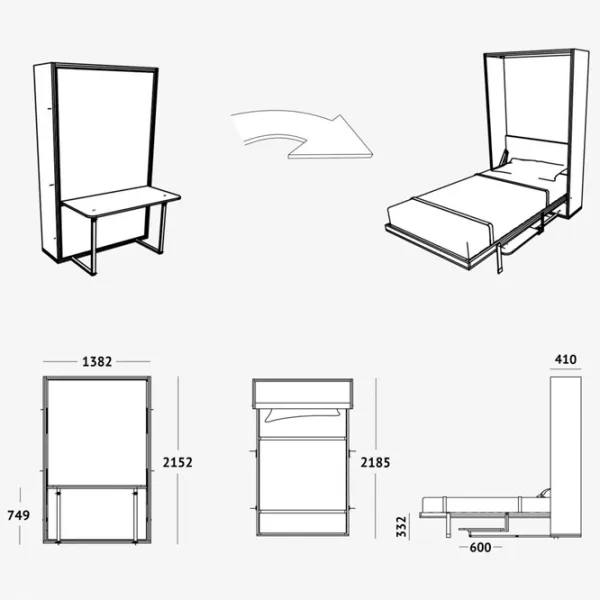 1382

2152

749

2185

410

332

600