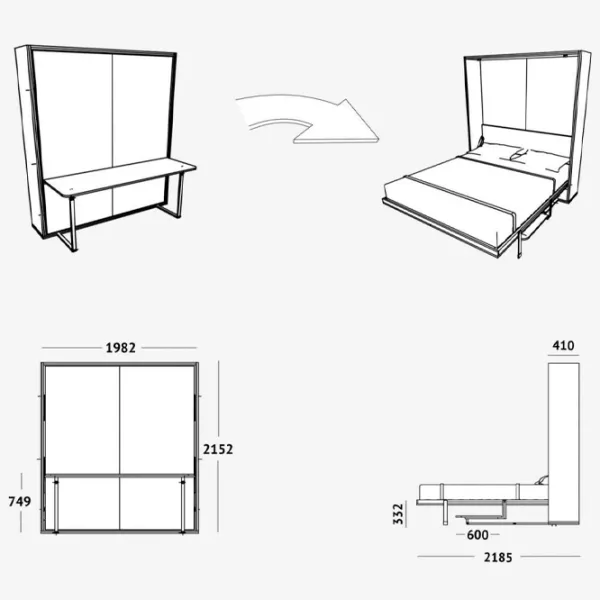 1982

2152

749

410

332

600

2185