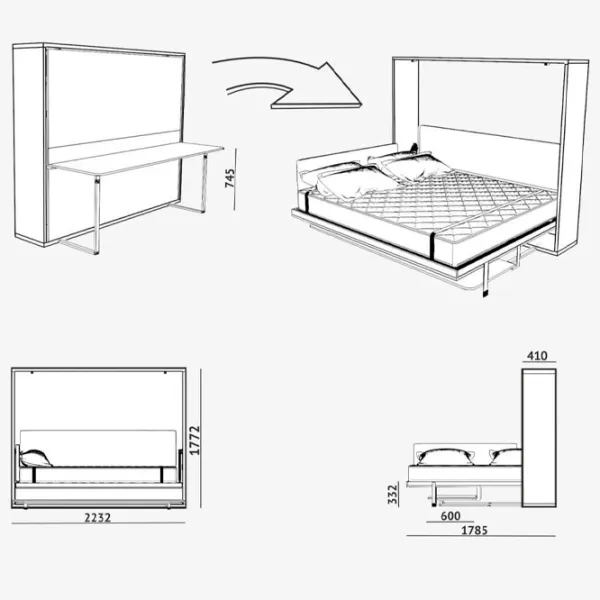 745

1772

2232

410

332

600

1785