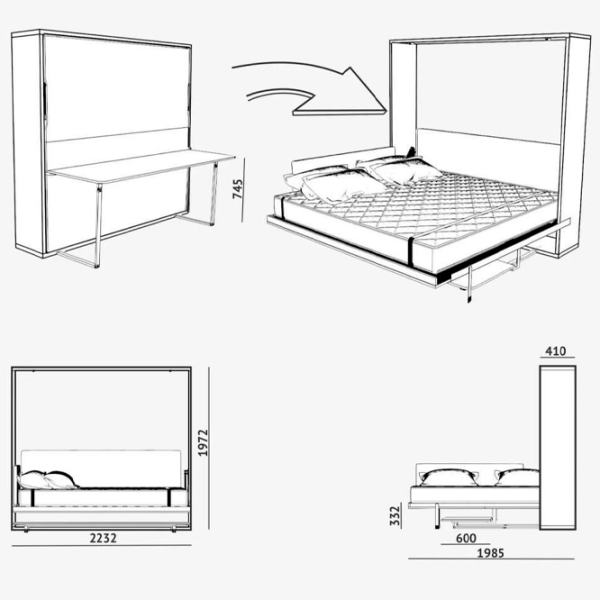 745

1972

2232

410

332

600

1985