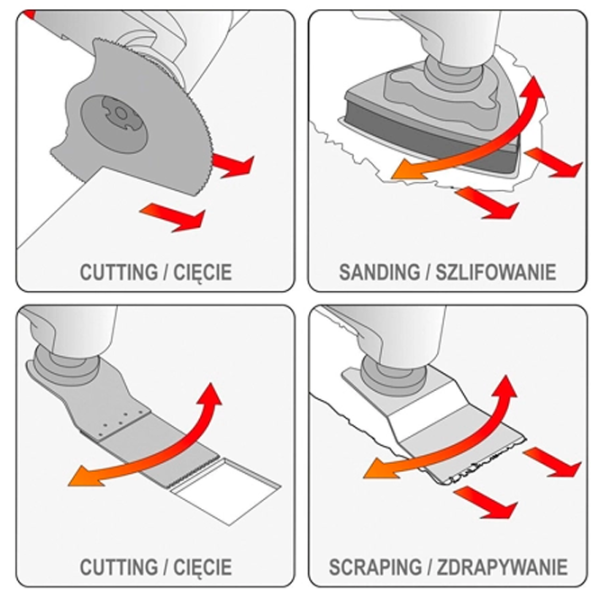 CUTTING / CIĘCIE

SANDING / SZLIFOWANIE

CUTTING / CIĘCIE

SCRAPING / ZDRAPYWANIE