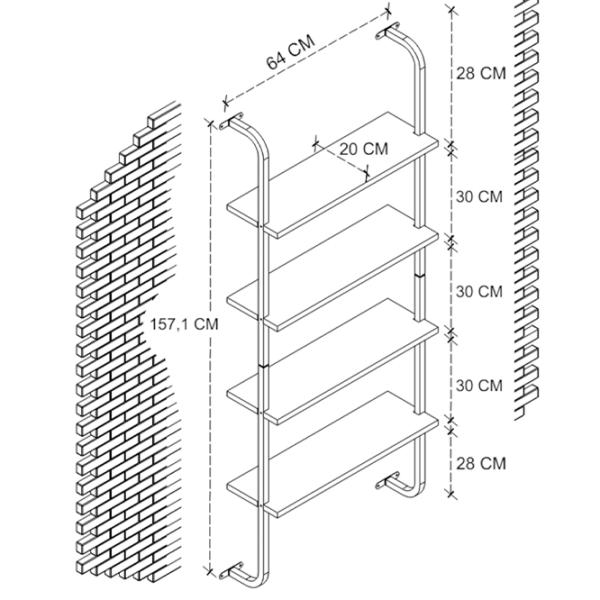 64 CM
28 CM
20 CM
30 CM
30 CM
157,1 CM
30 CM
28 CM