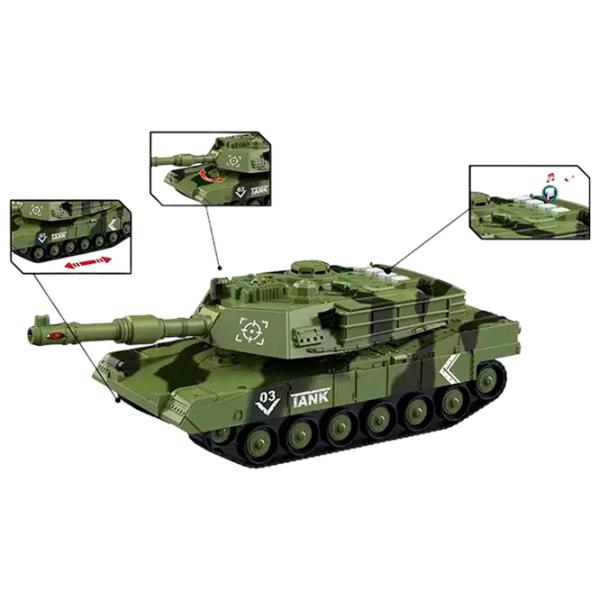 03
TANK

03
TANK

03
TANK