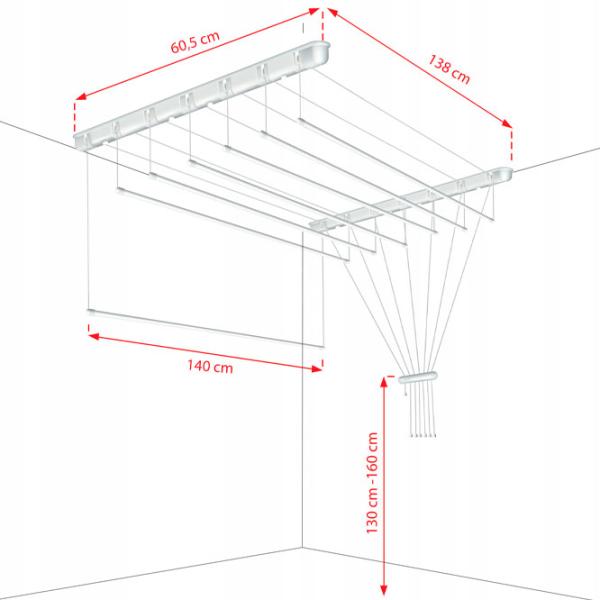 60,5 cm

138 cm

140 cm

130 cm - 160 cm