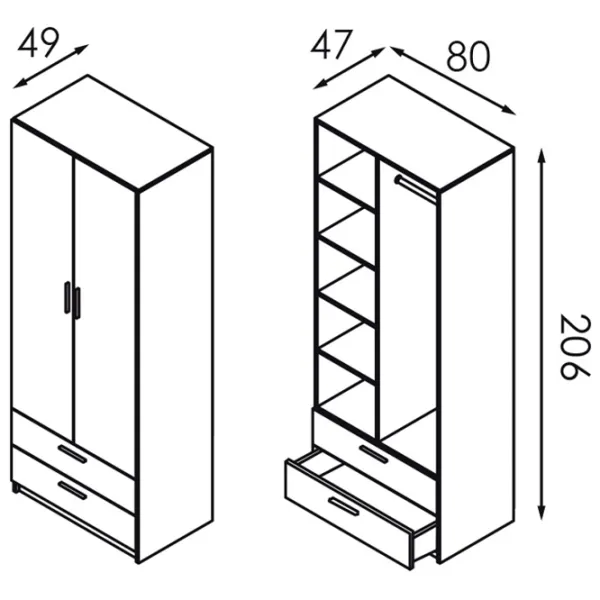 49

47

80

206