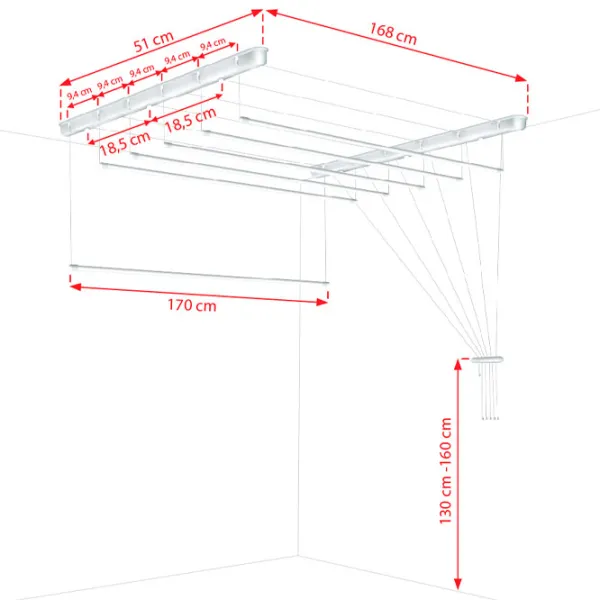 51 cm

168 cm

9,4 cm 9,4 cm 9,4 cm 9,4 cm 9,4 cm

18,5 cm 18,5 cm

170 cm

130 cm -160 cm