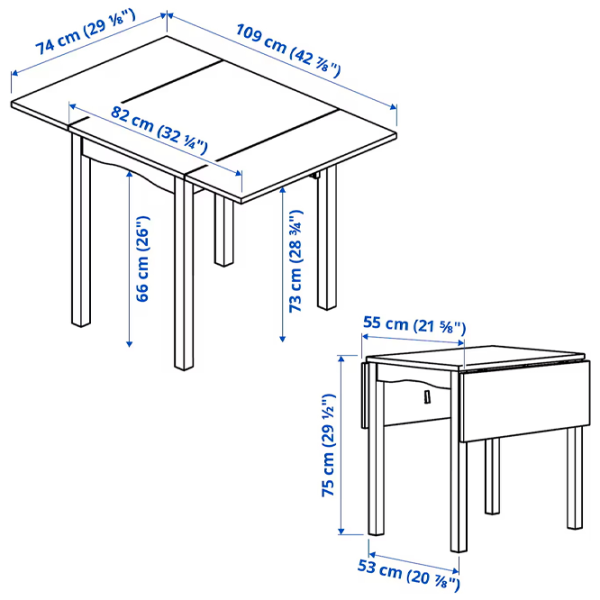 74 cm (29 ⅛")

109 cm (42 ⅞")

82 cm (32 ¼")

66 cm (26")

73 cm (28 ¾")

55 cm (21 ⅝")

75 cm (29 ½")

53 cm (20 ⅞")