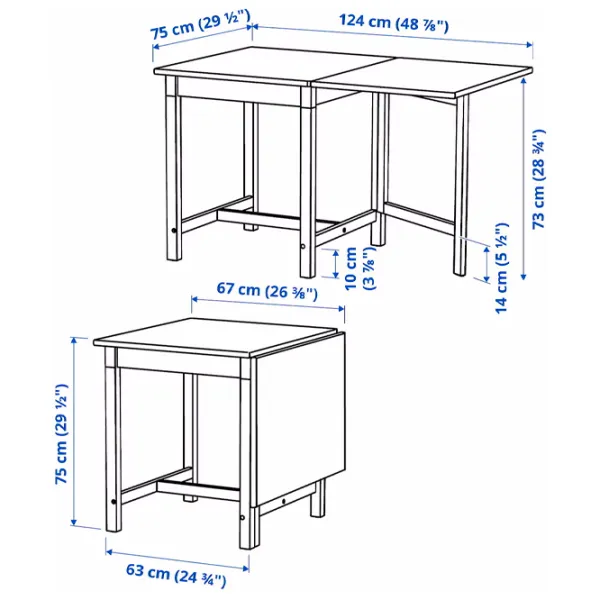 75 cm (29 ½")

124 cm (48 ⅞")

73 cm (28 ¾")

10 cm (3 ⅞")

14 cm (5 ½")

67 cm (26 ⅜")

75 cm (29 ½")

63 cm (24 ¾")