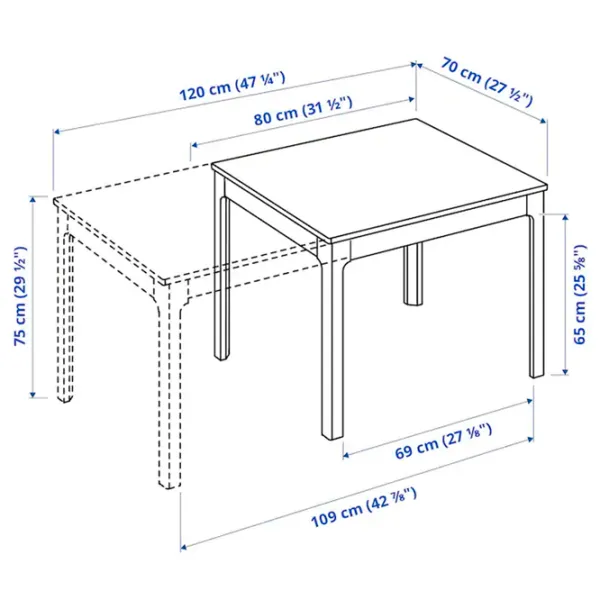 120 cm (47 ¼")

70 cm (27 ½")

80 cm (31 ½")

75 cm (29 ½")

65 cm (25 ⅝")

69 cm (27 ⅛")

109 cm (42 ⅞")