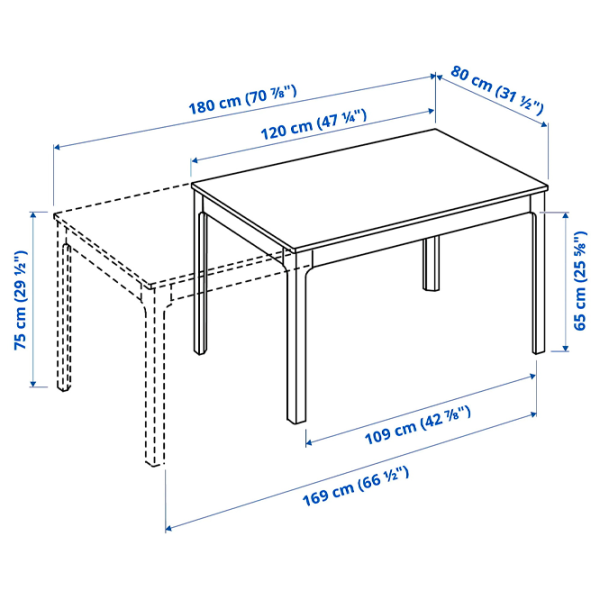 180 cm (70 ⅞")

80 cm (31 ½")

120 cm (47 ¼")

75 cm (29 ½")

65 cm (25 ⅝")

109 cm (42 ⅞")

169 cm (66 ½")