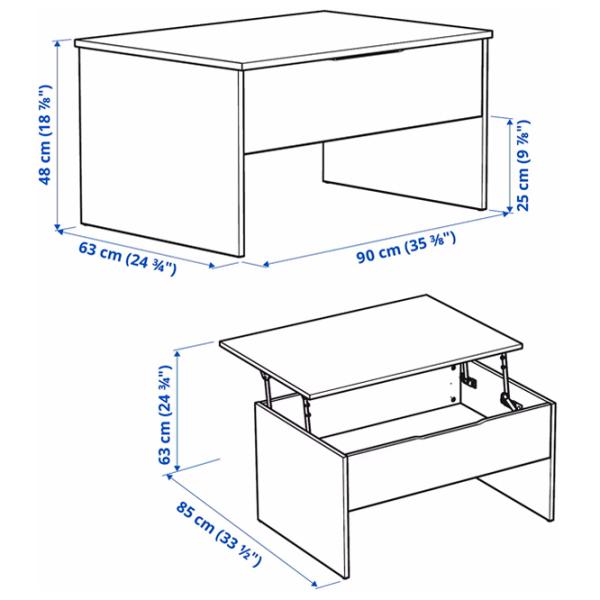 48 cm (18 ⅞")

25 cm (9 ⅞")

63 cm (24 ¾")

90 cm (35 ⅜")

63 cm (24 ¾")

85 cm (33 ½")