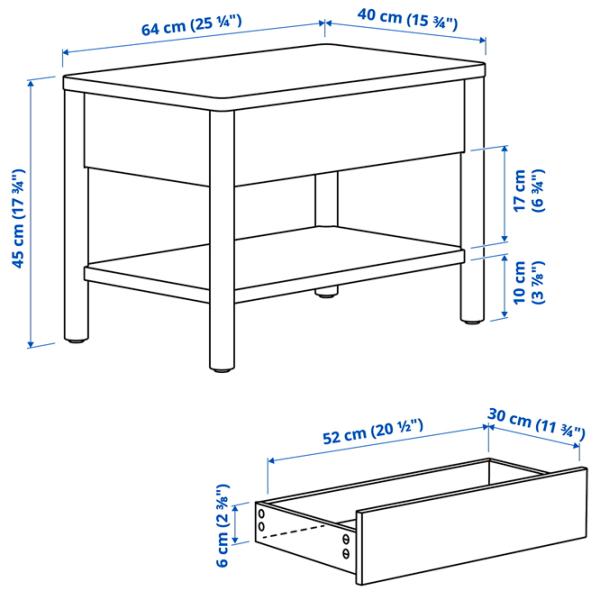 64 cm (25 ¼")

40 cm (15 ¾")

45 cm (17 ¾")

17 cm (6 ¾")

10 cm (3 ⅞")

52 cm (20 ½")

30 cm (11 ¾")

6 cm (2 ⅜")