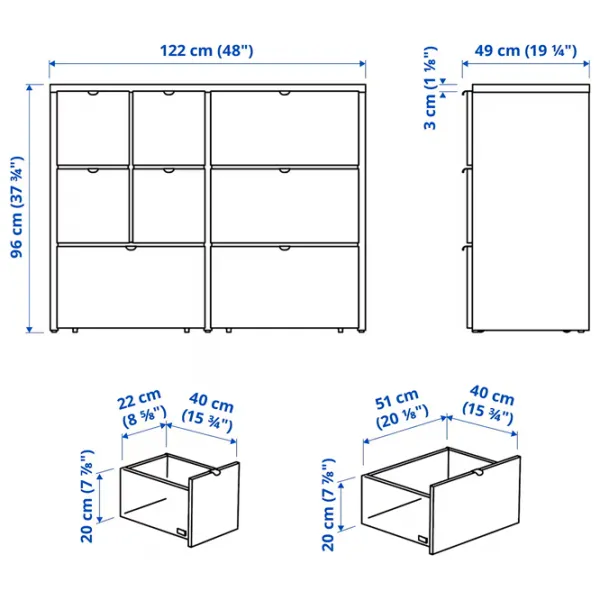 122 cm (48")

96 cm (37 ¾")

49 cm (19 ¼")

3 cm (1 ⅛")

22 cm (8 ⅝")

40 cm (15 ¾")

20 cm (7 ⅞")

51 cm (20 ⅛")

40 cm (15 ¾")

20 cm (7 ⅞")