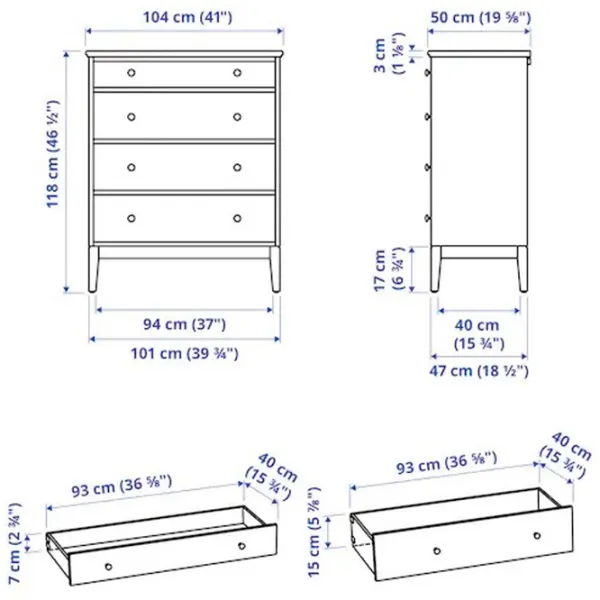 104 cm (41")

118 cm (46 ½")

94 cm (37")

101 cm (39 ¾")

50 cm (19 ⅝")

3 cm (1 ⅛")

17 cm (6 ¾")

40 cm (15 ¾")

47 cm (18 ½")

93 cm (36 ⅝")

40 cm (15 ¾")

7 cm (2 ¾")

93 cm (36 ⅝")

40 cm (15 ¾")

15 cm (5 ⅞")