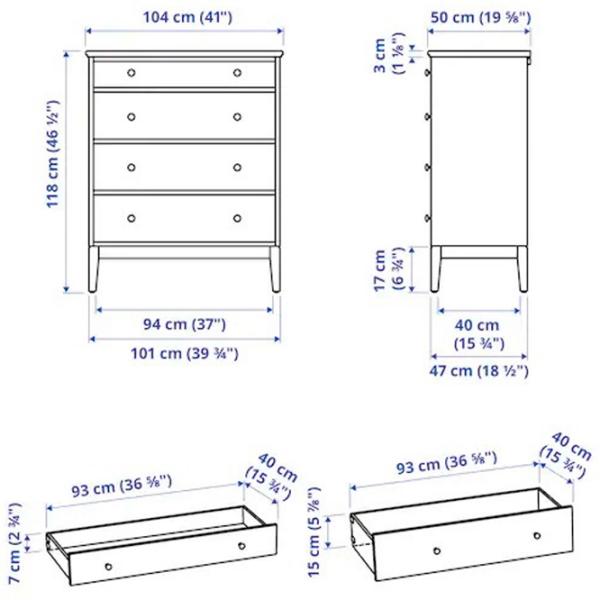 104 cm (41")

118 cm (46 ½")

94 cm (37")

101 cm (39 ¾")

50 cm (19 ⅝")

3 cm (1 ⅛")

17 cm (6 ¾")

40 cm (15 ¾")

47 cm (18 ½")

93 cm (36 ⅝")

40 cm (15 ¾")

7 cm (2 ¾")

93 cm (36 ⅝")

40 cm (15 ¾")

15 cm (5 ⅞")