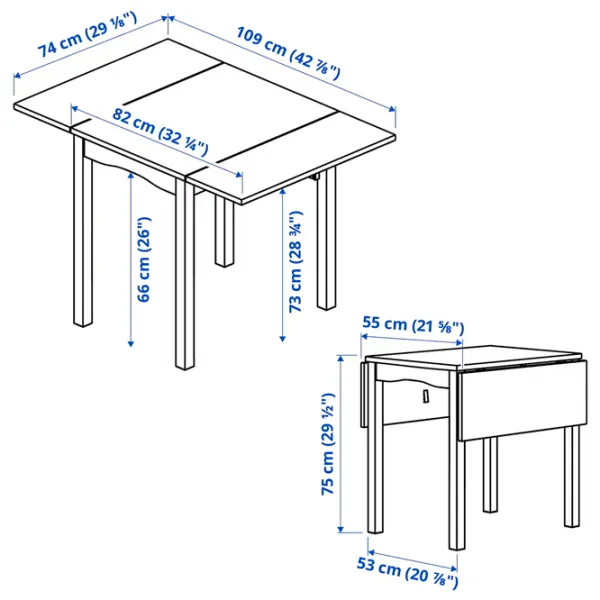 74 cm (29 ⅛")
109 cm (42 ⅞")
82 cm (32 ¼")
66 cm (26")
73 cm (28 ¾")
55 cm (21 ⅝")
75 cm (29 ½")
53 cm (20 ⅞")