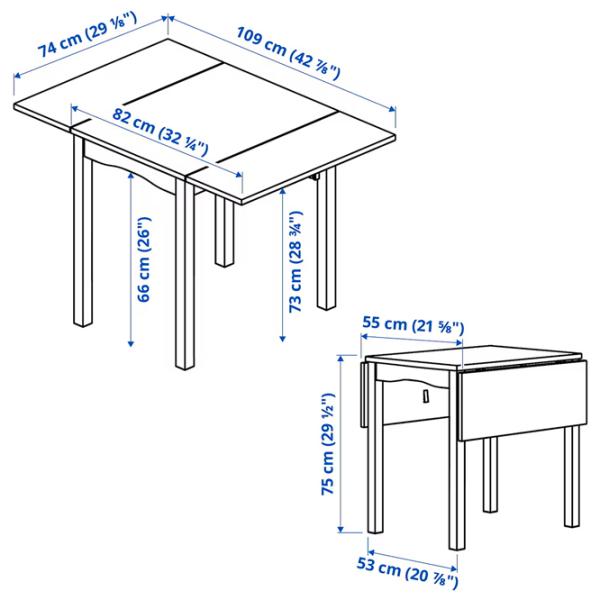 74 cm (29 ⅛")
109 cm (42 ⅞")
82 cm (32 ¼")
66 cm (26")
73 cm (28 ¾")
55 cm (21 ⅝")
75 cm (29 ½")
53 cm (20 ⅞")