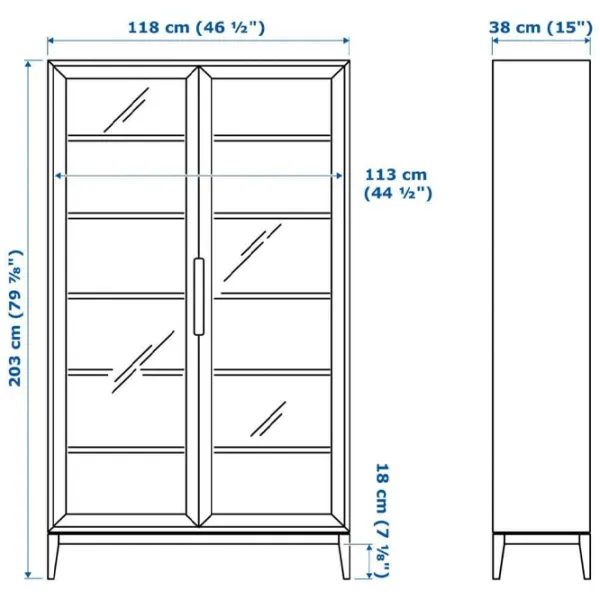 118 cm (46 ½")

38 cm (15")

113 cm (44 ½")

203 cm (79 ⅞")

18 cm (7 ⅛")