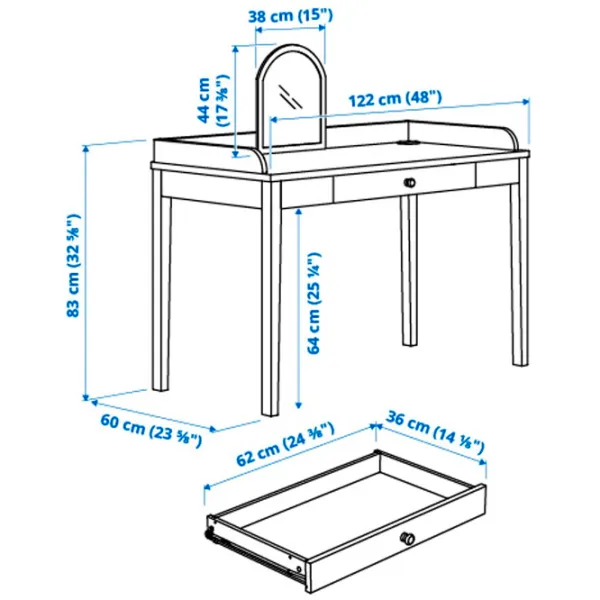 38 cm (15")

44 cm (17 ⅜")

122 cm (48")

83 cm (32 ⅝")

64 cm (25 ¼")

60 cm (23 ⅝")

62 cm (24 ⅜")

36 cm (14 ⅛")