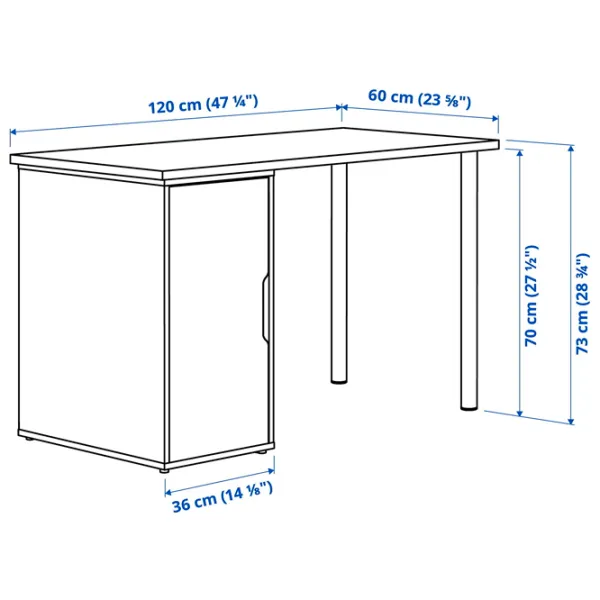 120 cm (47 ¼")
60 cm (23 ⅝")
70 cm (27 ½")
73 cm (28 ¾")
36 cm (14 ⅛")