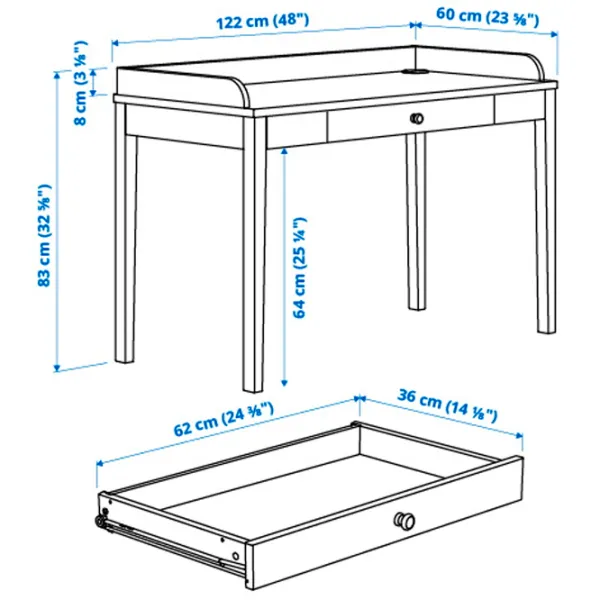 122 cm (48")
60 cm (23 ⅝")
8 cm (3 ⅛")
83 cm (32 ⅝")
64 cm (25 ¼")
62 cm (24 ⅜")
36 cm (14 ⅛")