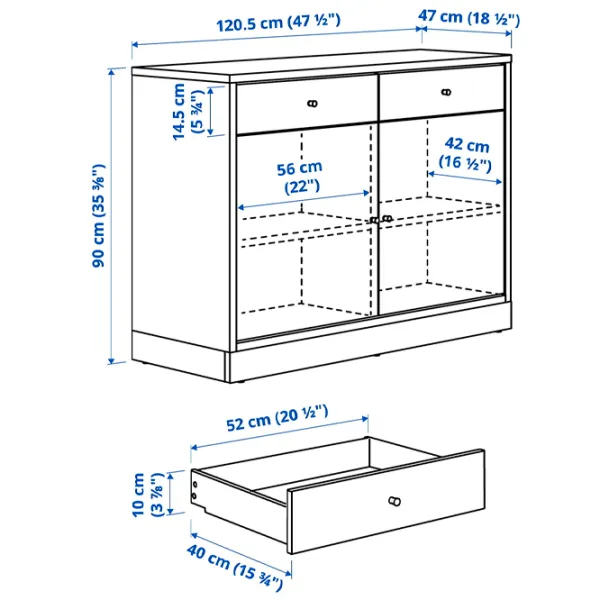 120.5 cm (47 ½")
47 cm (18 ½")
14.5 cm
(5 ¾")
90 cm (35 ⅜")
56 cm
(22")
42 cm
(16 ½")
52 cm (20 ½")
10 cm
(3 ⅞")
40 cm (15 ¾")