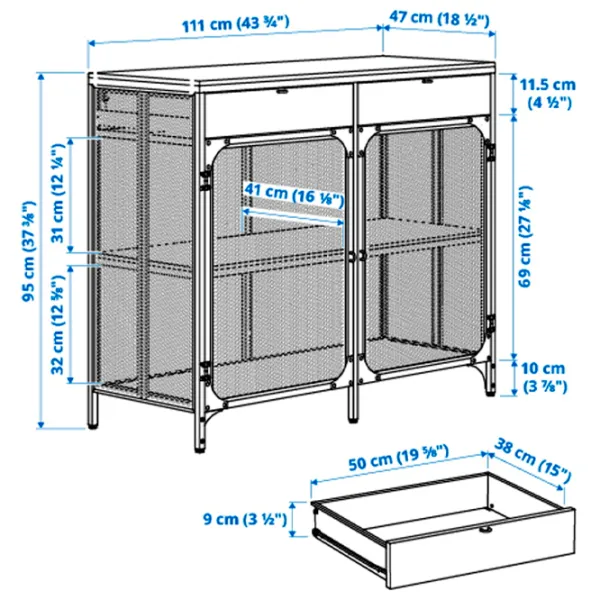 111 cm (43 ¾")
47 cm (18 ½")
11.5 cm (4 ½")
95 cm (37 ⅜")
31 cm (12 ¼")
32 cm (12 ⅝")
41 cm (16 ⅛")
69 cm (27 ⅛")
10 cm (3 ⅞")
50 cm (19 ⅝")
38 cm (15")
9 cm (3 ½")