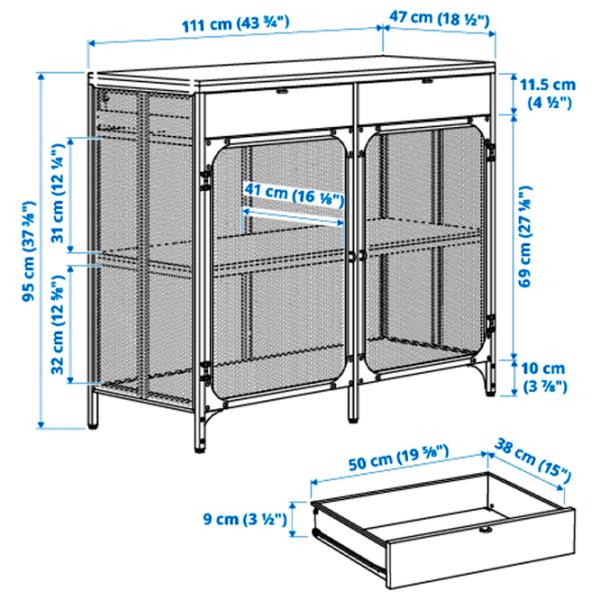 111 cm (43 ¾")
47 cm (18 ½")
11.5 cm (4 ½")
95 cm (37 ⅜")
31 cm (12 ¼")
41 cm (16 ⅛")
69 cm (27 ⅛")
32 cm (12 ⅝")
10 cm (3 ⅞")
50 cm (19 ⅝")
38 cm (15")
9 cm (3 ½")