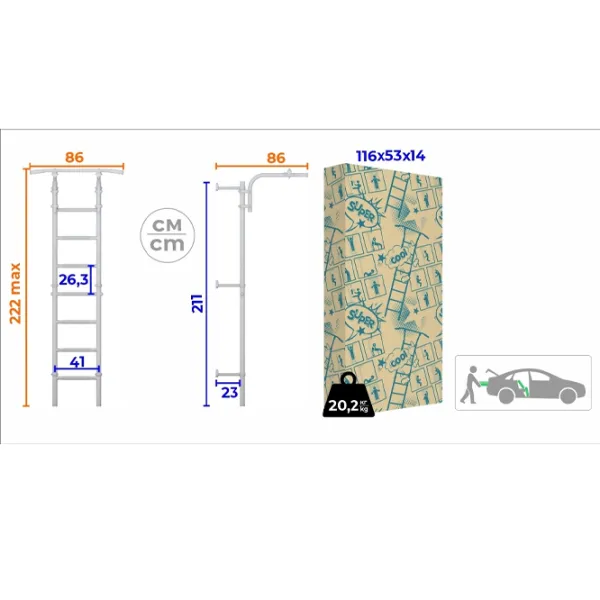 86
222 max
26,3
41
см
cm
86
211
23
116x53x14
SUPER
COOL
SUPER
COOL
20,2 кг kg