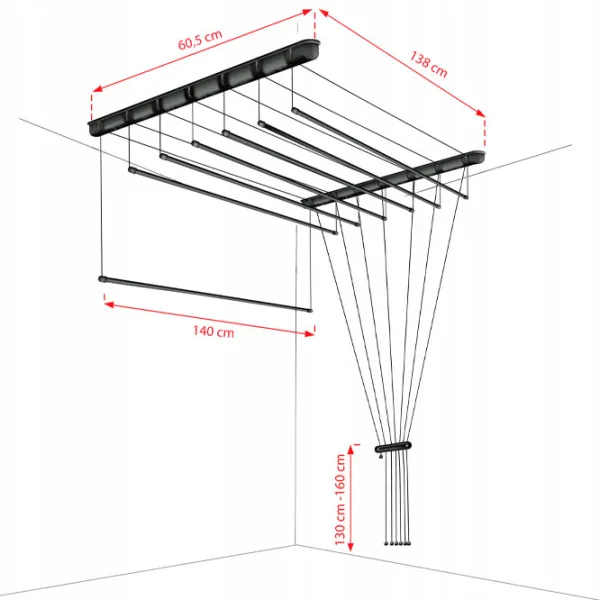 60,5 cm

138 cm

140 cm

130 cm -160 cm